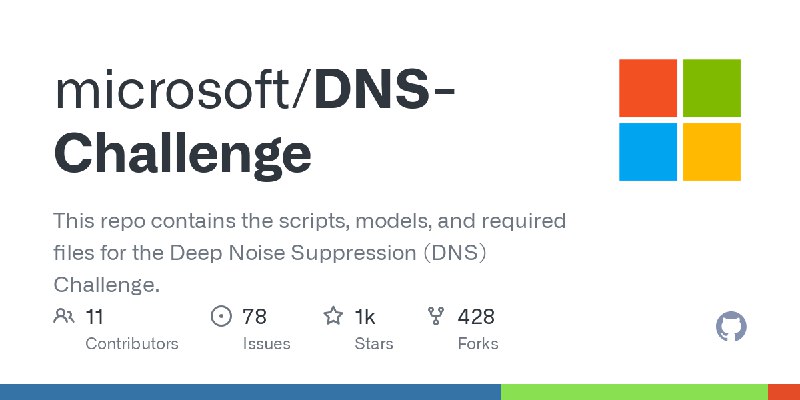 microsoft/DNS-Challenge

This repo contains the scripts, models, and required files for the Deep Noise Suppression (DNS) Challenge.

11
Contributors

78
Issues

1k
Stars

428
Forks