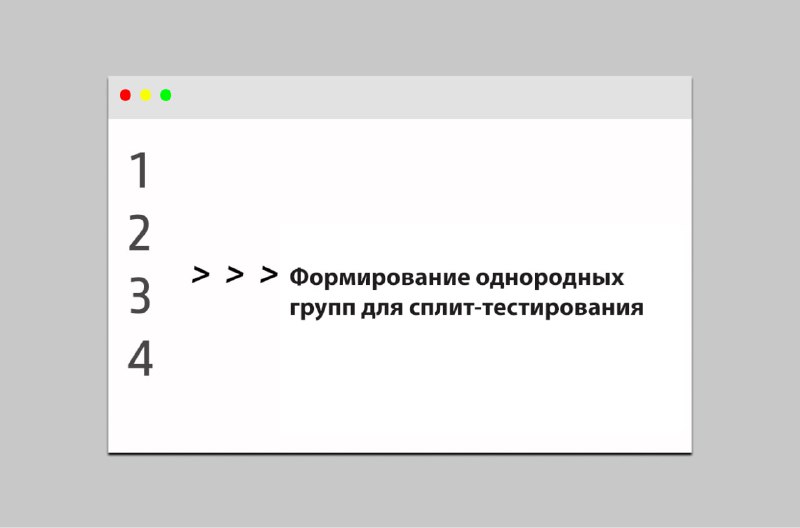 1
2
3
4

> > > Формирование однородных групп для сплит-тестирования