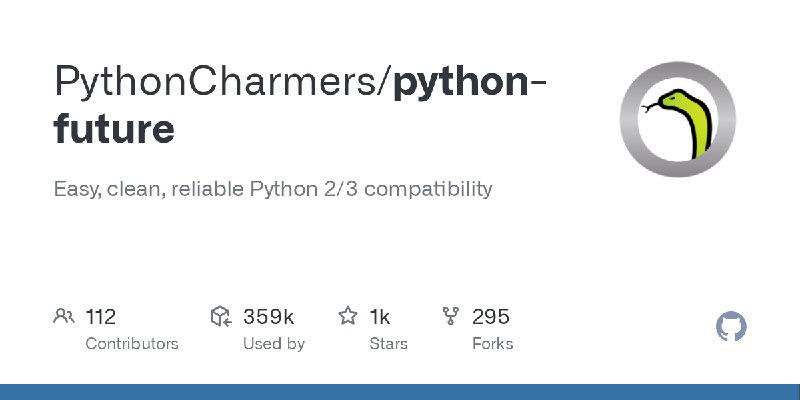 PythonCharmers/python-future

Easy, clean, reliable Python 2/3 compatibility

112
Contributors

359k
Used by

1k
Stars

295
Forks