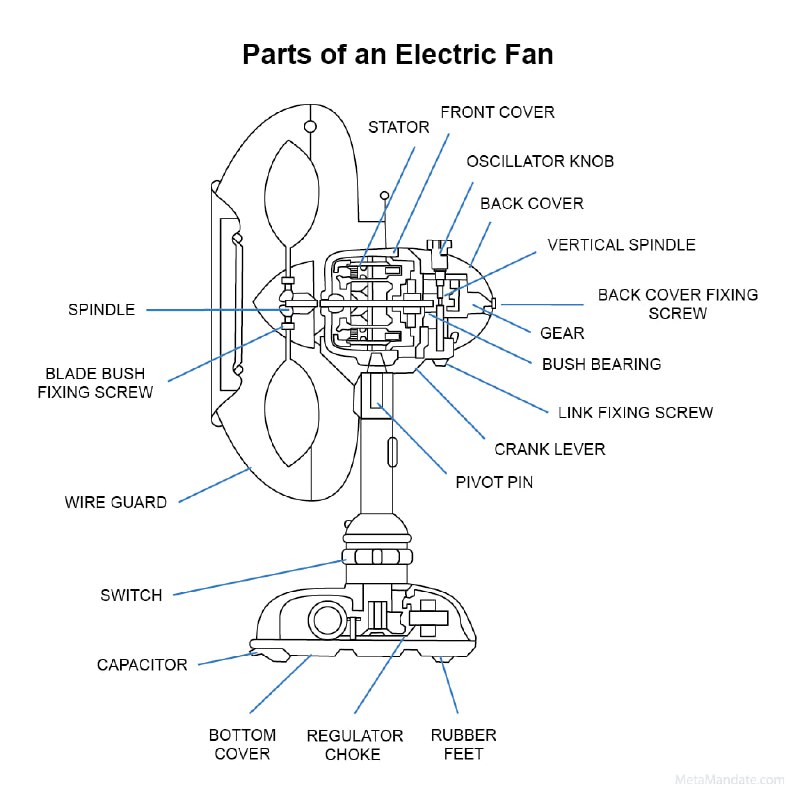 Parts of an Electric Fan

STATOR
FRONT COVER
OSCILLATOR KNOB
BACK COVER
VERTICAL SPINDLE
BACK COVER FIXING SCREW
GEAR
BUSH BEARING
LINK FIXING SCREW
CRANK LEVER
PIVOT PIN
SPINDLE
BLADE BUSH FIXING SCREW
WIRE GUARD
SWITCH
CAPACITOR
BOTTOM COVER
REGULATOR CHOKE
RUBBER FEET

MetaMandate.com