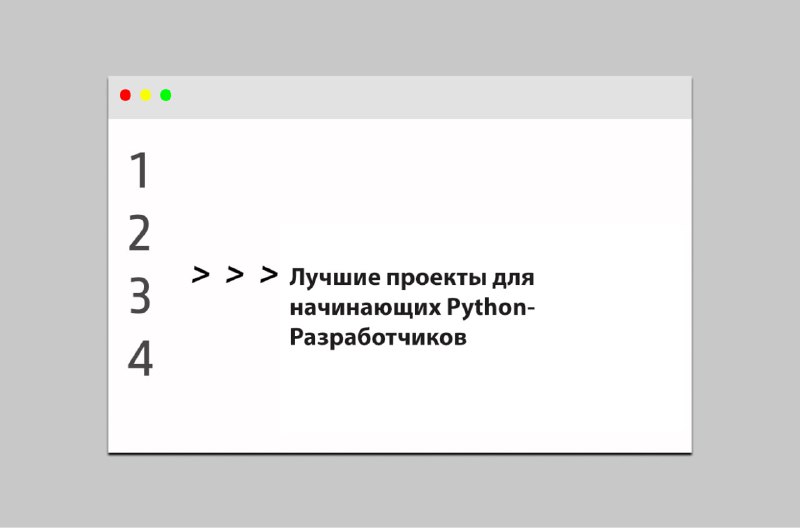 1
2
3
4

> > > Лучшие проекты для начинающих Python-Разработчиков