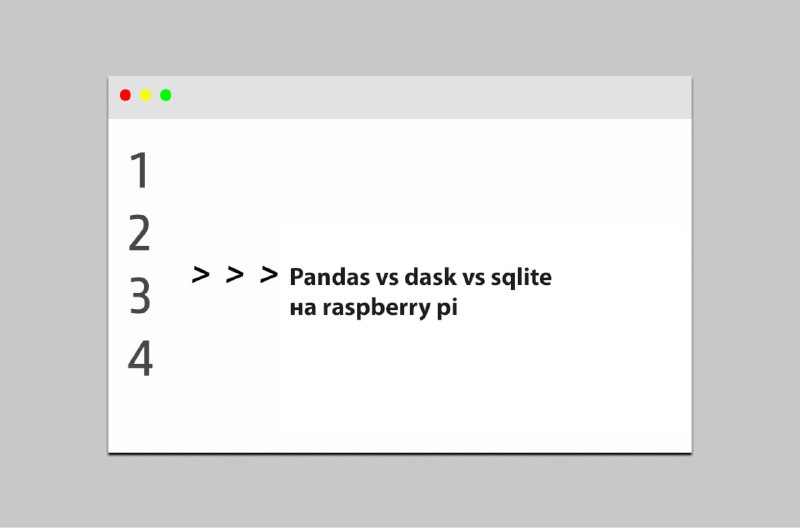 1
2
3
4

> > > Pandas vs dask vs sqlite на raspberry pi